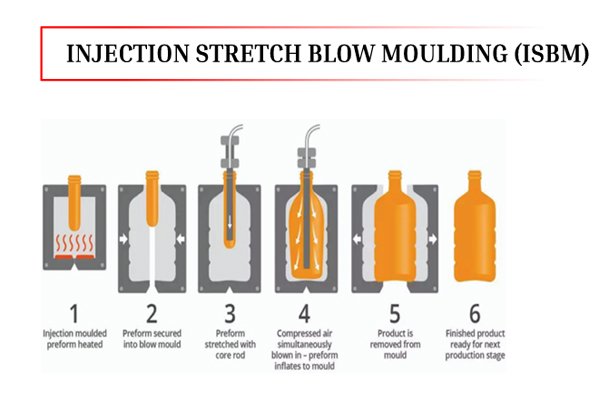 INJECTION STRETCH BLOW MOULDING (ISBM)

1
Injection moulded preform heated

2
Preform secured into blow mould

3
Preform stretched with core rod

4
Compressed air simultaneously blown in – preform inflates to mould

5
Product is removed from mould

6
Finished product ready for next production stage